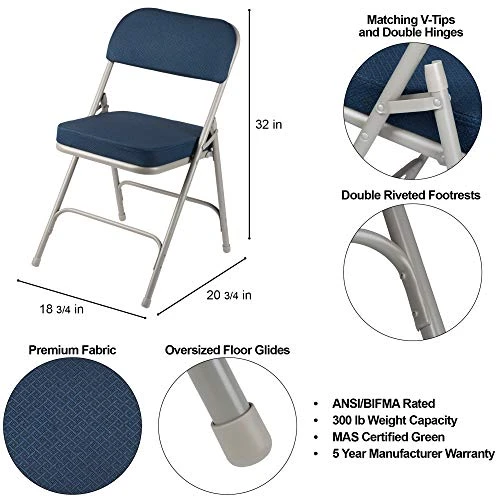 32 in

18 3/4 in

20 3/4 in

Matching V-Tips and Double Hinges

Double Riveted Footrests

Premium Fabric

Oversized Floor Glides

• ANSI/BIFMA Rated
• 300 lb Weight Capacity
• MAS Certified Green
• 5 Year Manufacturer Warranty