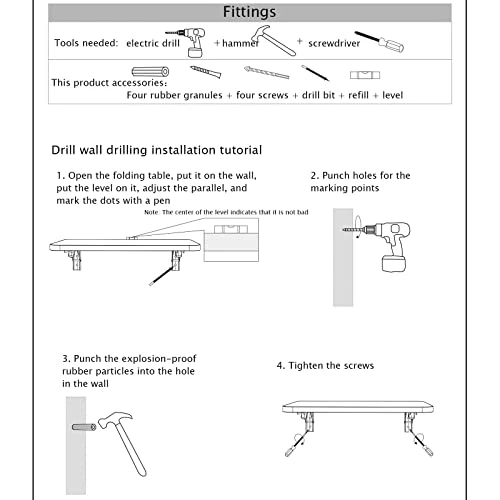 Fittings

Tools needed: electric drill + hammer + screwdriver

This product accessories:
Four rubber granules + four screws + drill bit + refill + level

Drill wall drilling installation tutorial

1. Open the folding table, put it on the wall, put the level on it, adjust the parallel, and mark the dots with a pen

Note: The center of the level indicates that it is not bad

2. Punch holes for the marking points

3. Punch the explosion-proof rubber particles into the hole in the wall

4. Tighten the screws